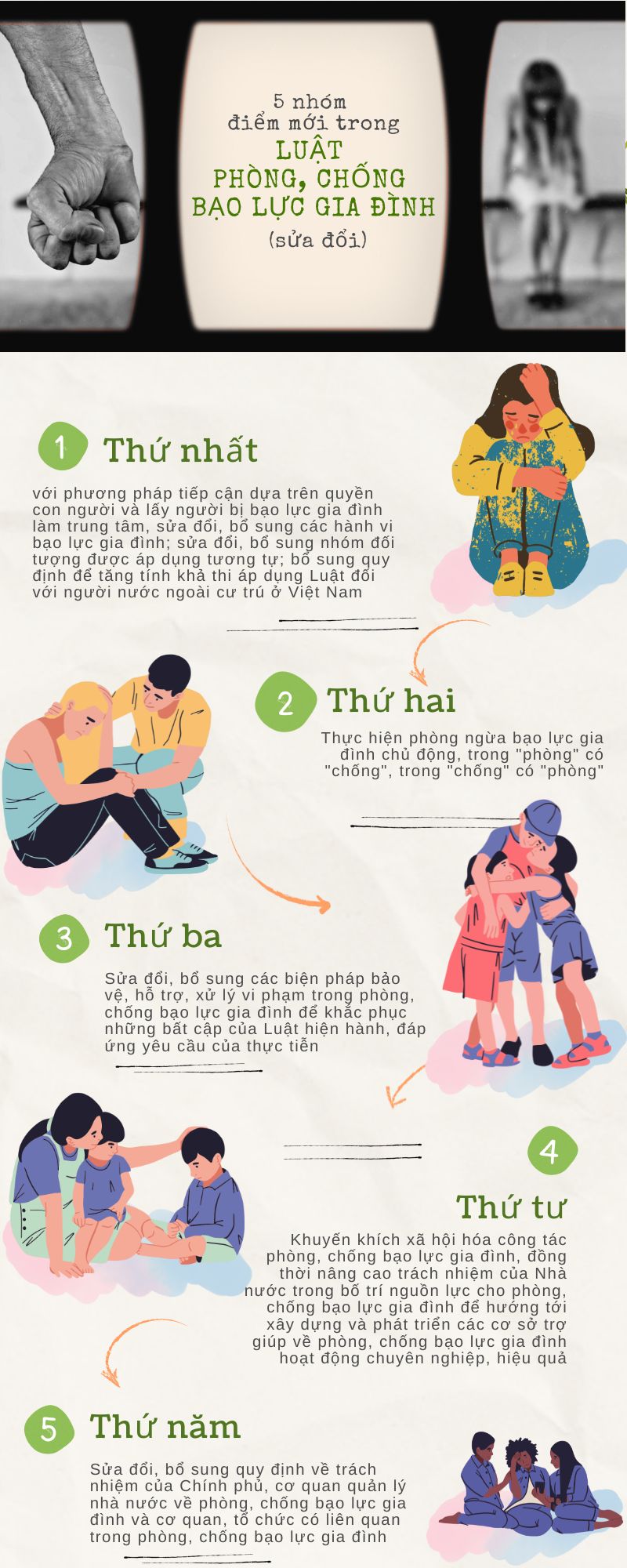 5 nhóm điểm mới trong
LUẬT PHÒNG, CHỐNG BẠO LỰC GIA ĐÌNH
(sửa đổi)

1 Thứ nhất

với phương pháp tiếp cận dựa trên quyền con người và lấy người bị bạo lực gia đình làm trung tâm, sửa đổi, bổ sung các hành vi bạo lực gia đình; sửa đổi, bổ sung nhóm đối tượng được áp dụng tương tự; bổ sung quy định để tăng tính khả thi áp dụng Luật đối với người nước ngoài cư trú ở Việt Nam

2 Thứ hai

Thực hiện phòng ngừa bạo lực gia đình chủ động, trong "phòng" có "chống", trong "chống" có "phòng"

3 Thứ ba

Sửa đổi, bổ sung các biện pháp bảo vệ, hỗ trợ, xử lý vi phạm trong phòng, chống bạo lực gia đình để khắc phục những bất cập của Luật hiện hành, đáp ứng yêu cầu của thực tiễn

4 Thứ tư

Khuyến khích xã hội hóa công tác phòng, chống bạo lực gia đình, đồng thời nâng cao trách nhiệm của Nhà nước trong bố trí nguồn lực cho phòng, chống bạo lực gia đình để hướng tới xây dựng và phát triển các cơ sở trợ giúp về phòng, chống bạo lực gia đình hoạt động chuyên nghiệp, hiệu quả

5 Thứ năm

Sửa đổi, bổ sung quy định về trách nhiệm của Chính phủ, cơ quan quản lý nhà nước về phòng, chống bạo lực gia đình và cơ quan, tổ chức có liên quan trong phòng, chống bạo lực gia đình